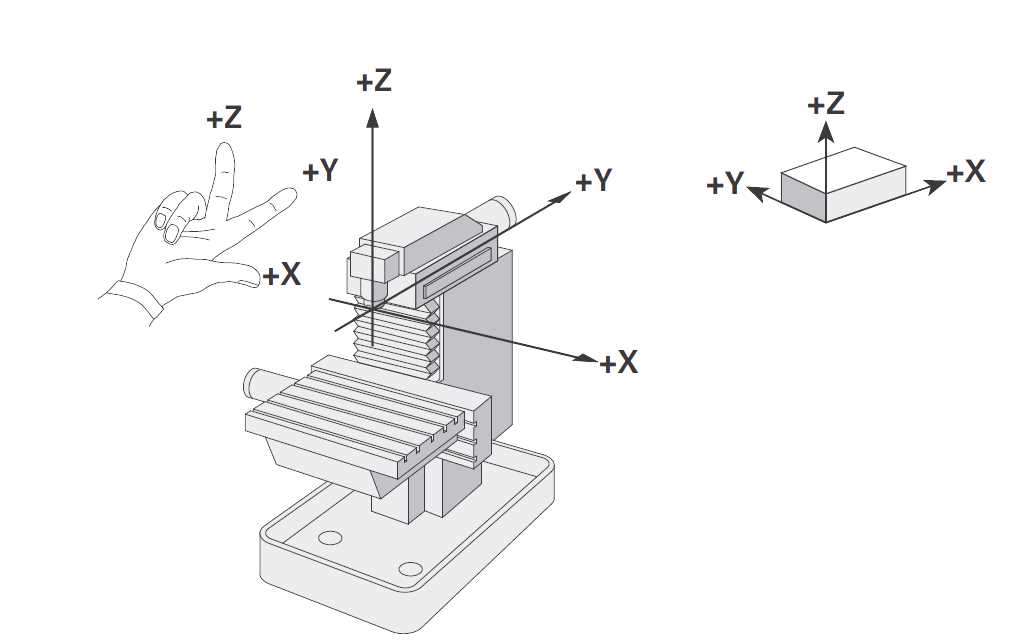 +Z
+Y
+X
+Z
+Y
+X
+Z
+Y
+X